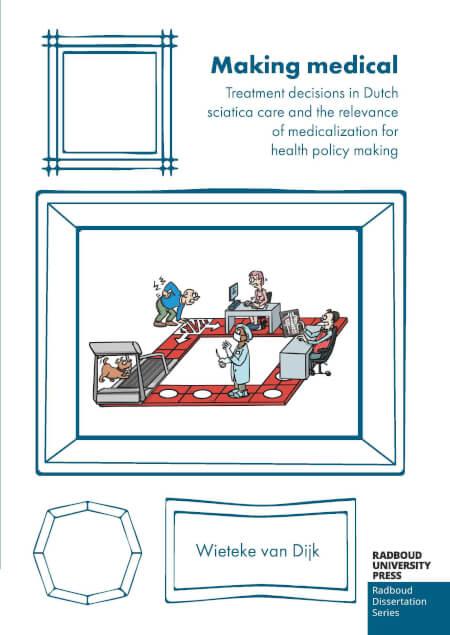 Making medical

Treatment decisions in Dutch sciatica care and the relevance of medicalization for health policy making

Wieteke van Dijk

RADBOUD UNIVERSITY PRESS

Radboud Dissertation Series